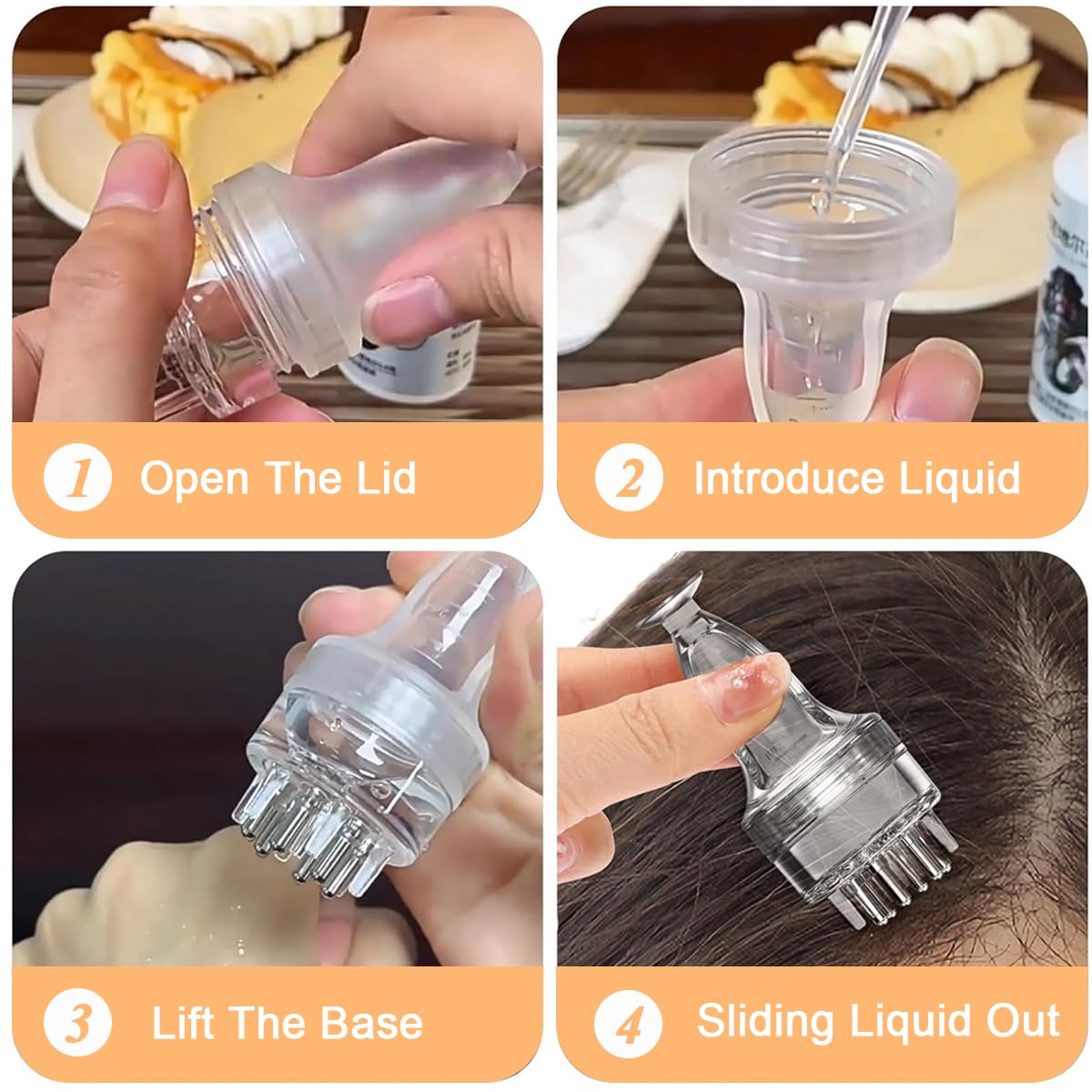 1 Open The Lid

2 Introduce Liquid

3 Lift The Base

4 Sliding Liquid Out